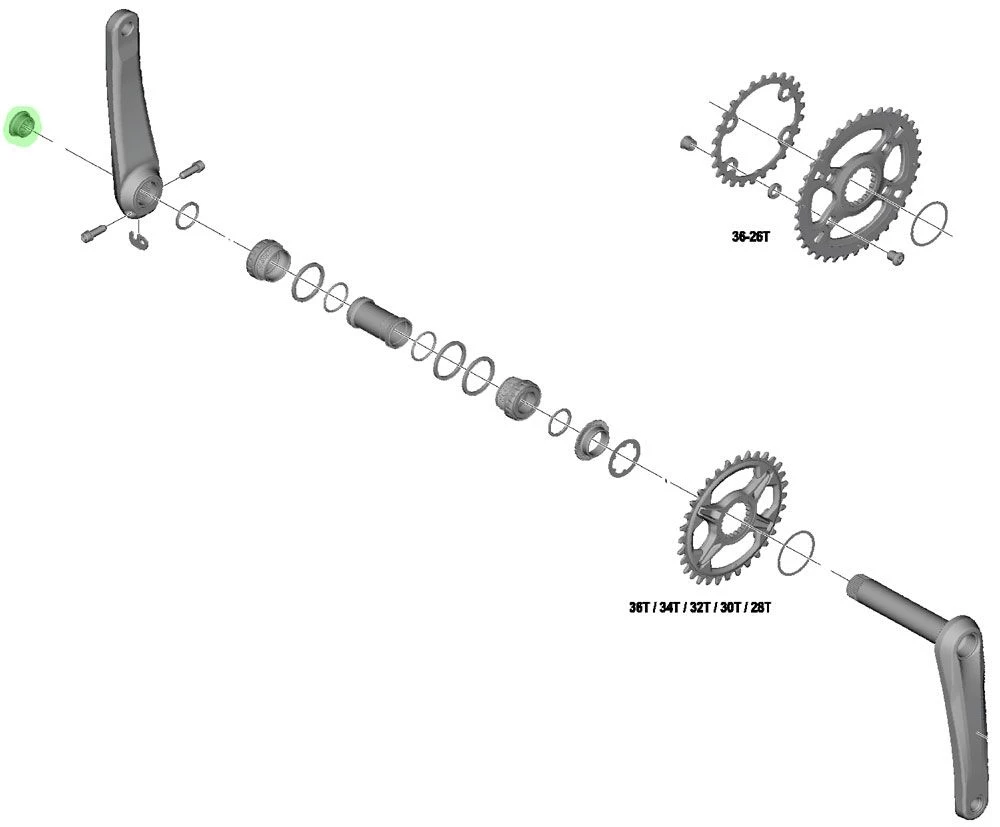 36-26T

36T / 34T / 32T / 30T / 28T